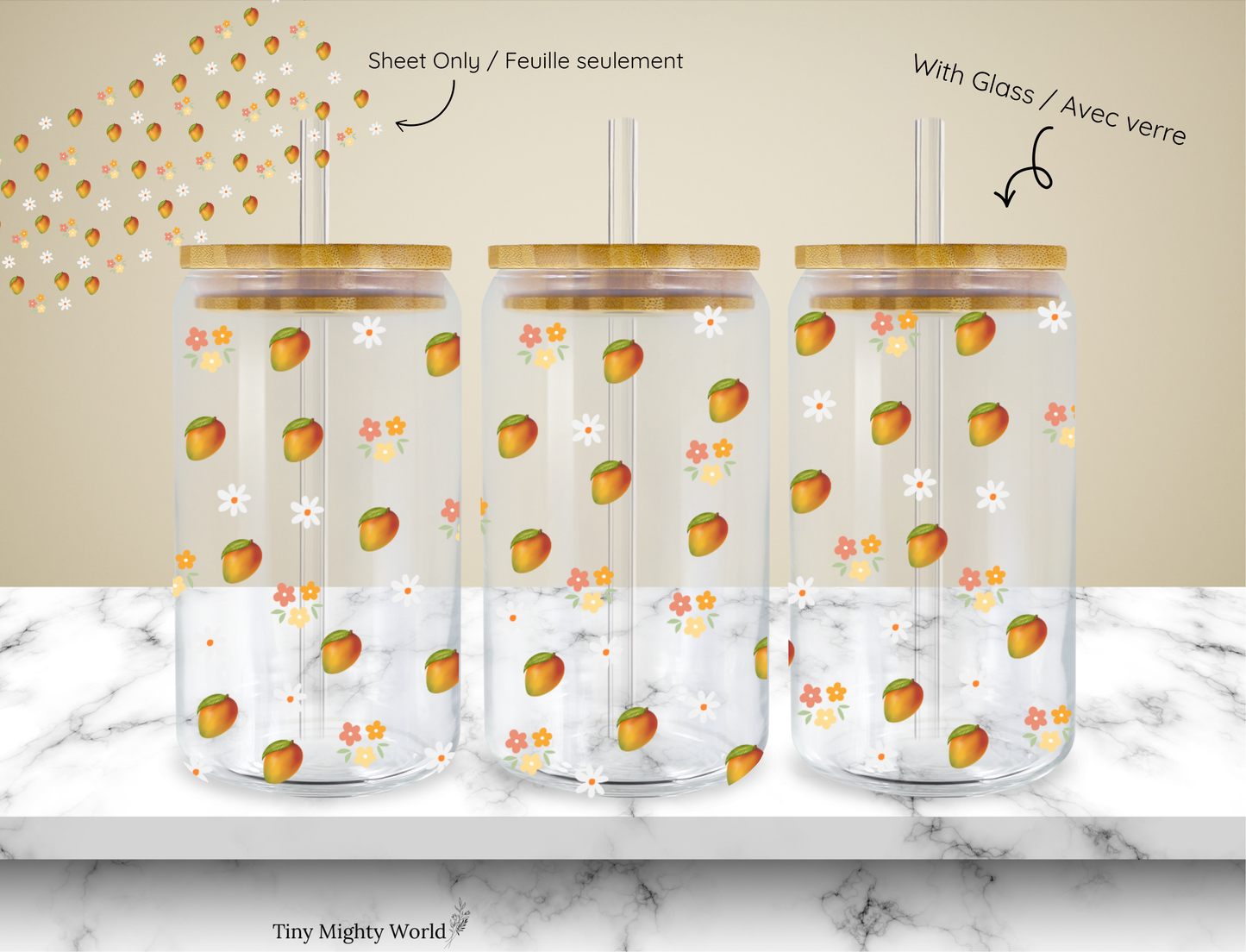 Sheet Only / Feuille seulement

With Glass / Avec verre

Tiny Mighty World