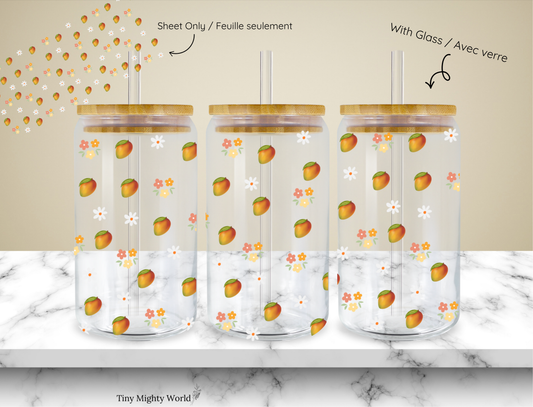 Sheet Only / Feuille seulement

With Glass / Avec verre

Tiny Mighty World