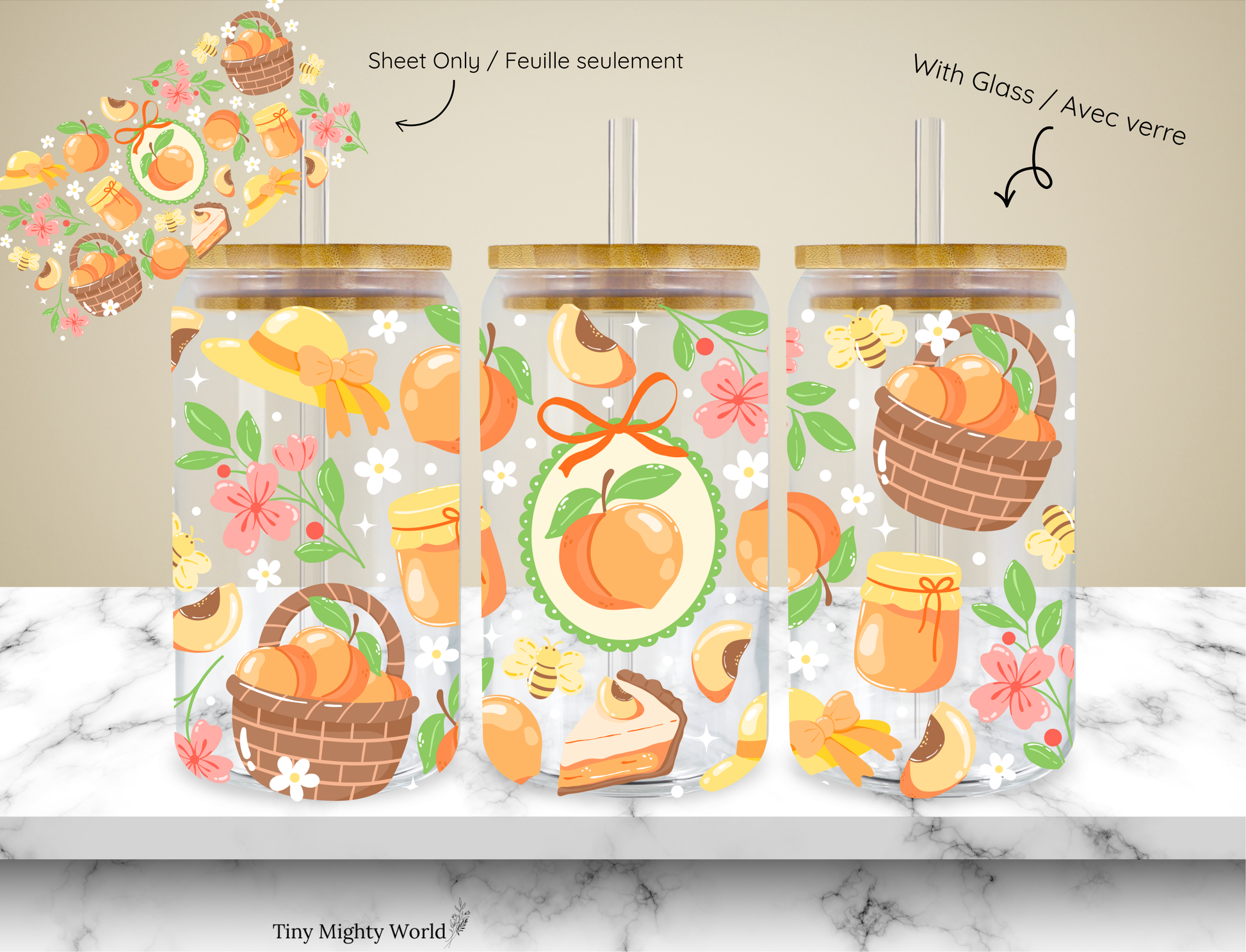 Sheet Only / Feuille seulement

With Glass / Avec verre

Tiny Mighty World