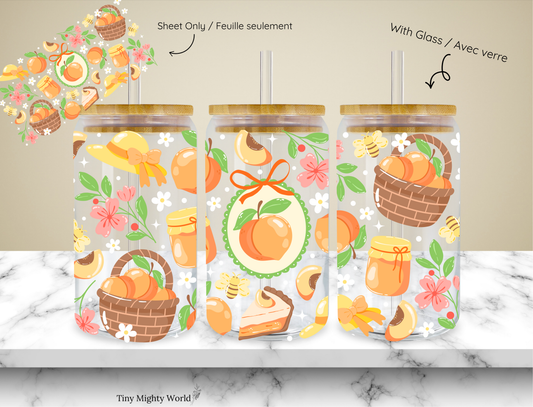 Sheet Only / Feuille seulement

With Glass / Avec verre

Tiny Mighty World