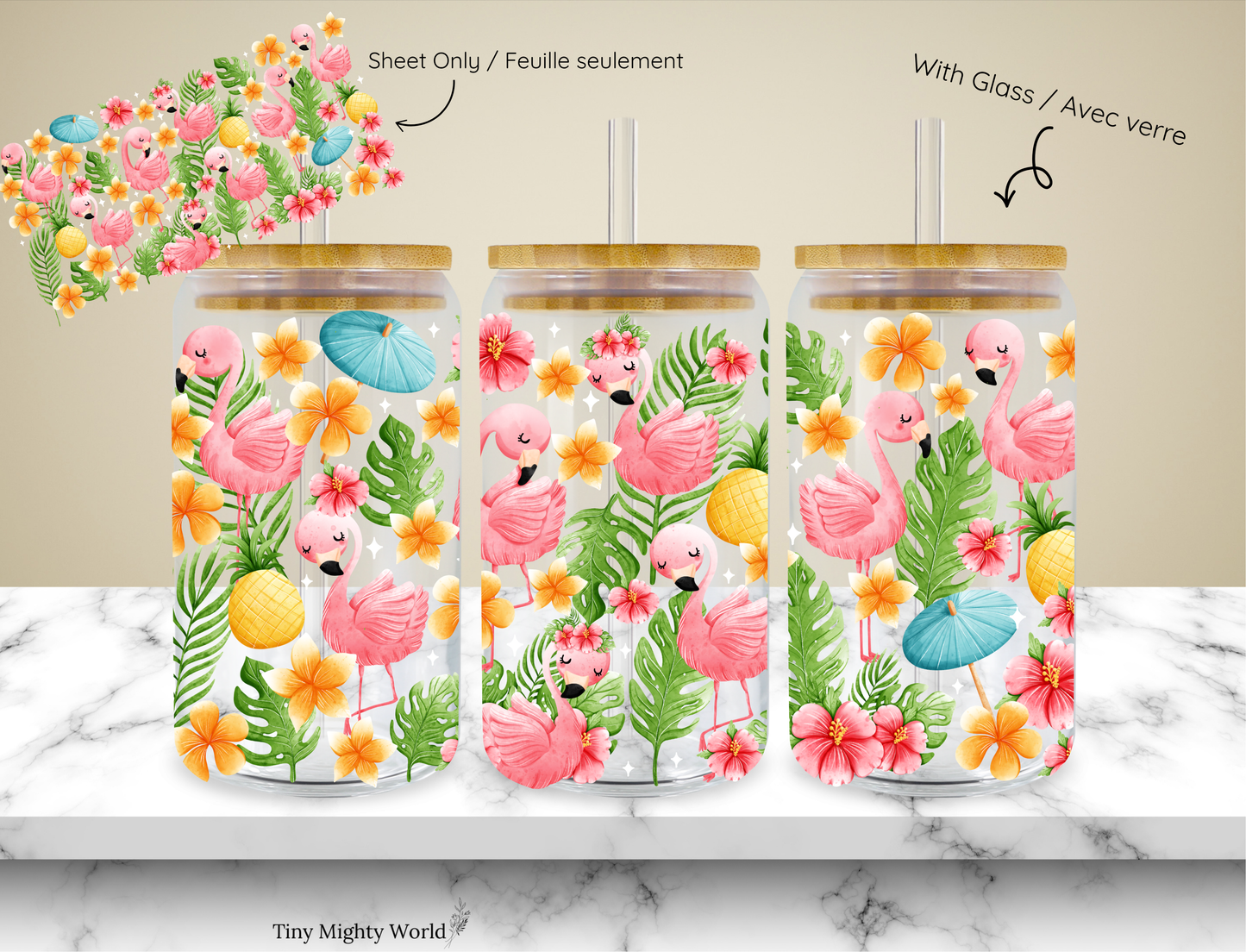 Sheet Only / Feuille seulement

With Glass / Avec verre

Tiny Mighty World